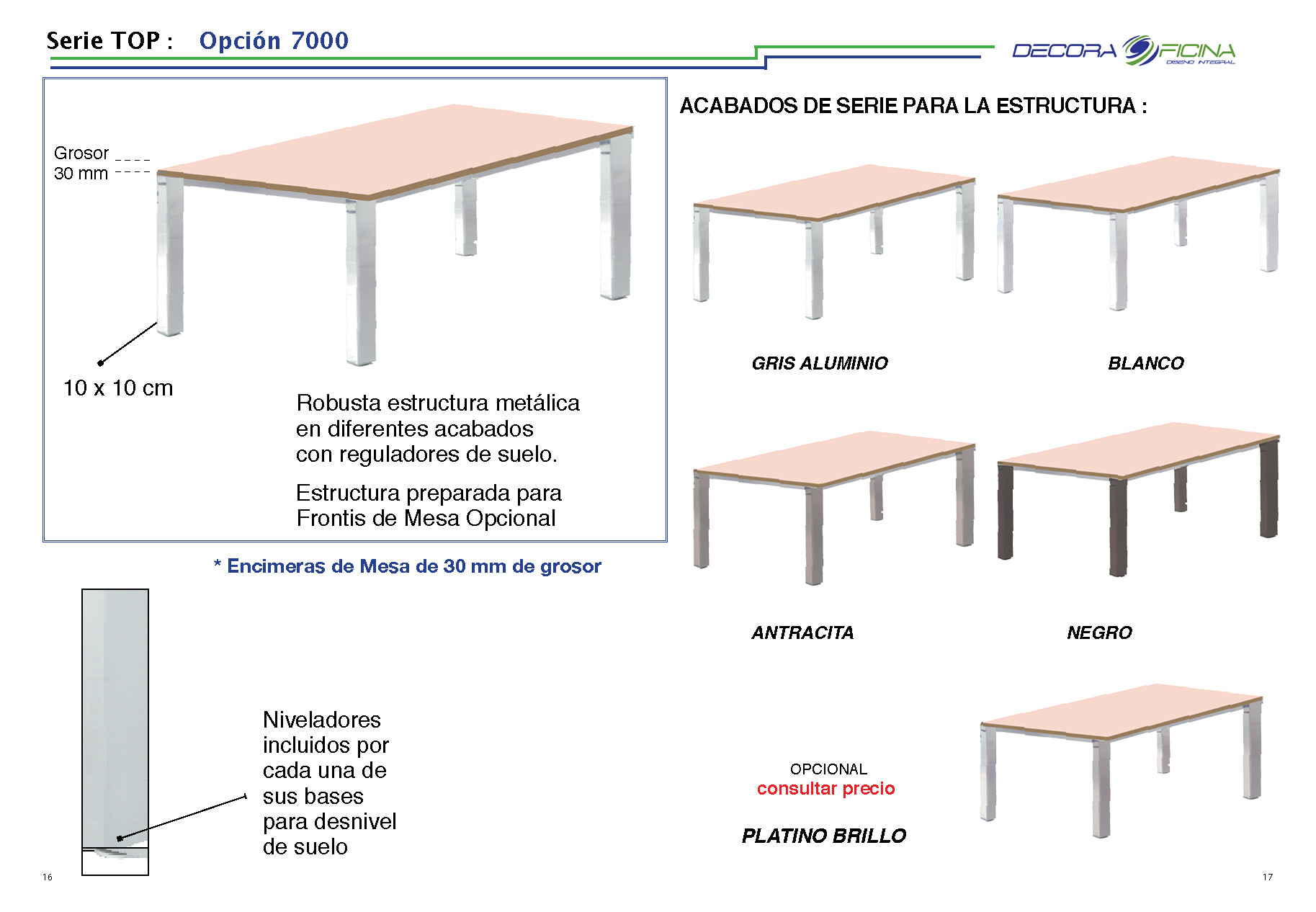 Serie TOP : Opción 7000

DECORA OFICINA
DISEÑO INTEGRAL

Grosor
30 mm

10 x 10 cm

Robusta estructura metálica en diferentes acabados con reguladores de suelo.

Estructura preparada para Frontis de Mesa Opcional

* Encimeras de Mesa de 30 mm de grosor

Niveladores incluidos por cada una de sus bases para desnivel de suelo

16

ACABADOS DE SERIE PARA LA ESTRUCTURA :

GRIS ALUMINIO

BLANCO

ANTRACITA

NEGRO

OPCIONAL
consultar precio

PLATINO BRILLO

17